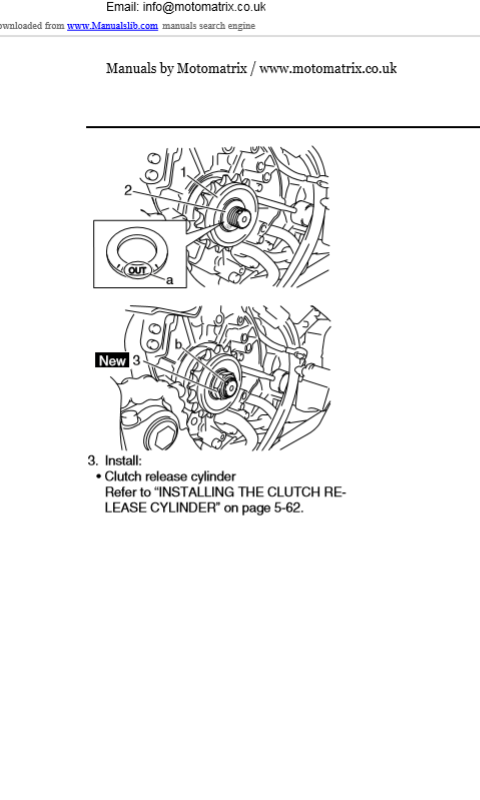 Email: info@motomatrix.co.uk
wnloaded from www.Manualslib.com manuals search engine

Manuals by Motomatrix / www.motomatrix.co.uk

1
2
OUT
a

b
New 3

3. Install:
• Clutch release cylinder
Refer to "INSTALLING THE CLUTCH RELEASE CYLINDER" on page 5-62.