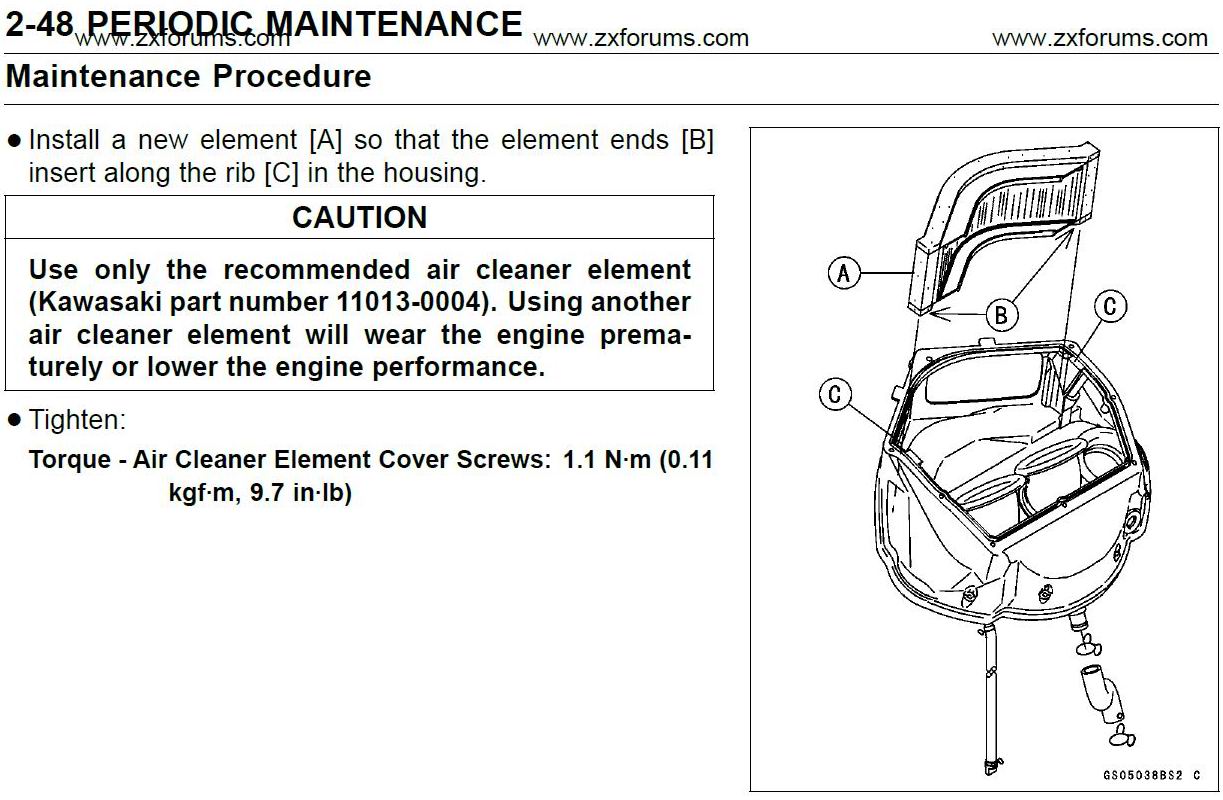 2-48 PERIODIC MAINTENANCE www.zxforums.com www.zxforums.com www.zxforums.com

Maintenance Procedure

● Install a new element [A] so that the element ends [B] insert along the rib [C] in the housing.

CAUTION

Use only the recommended air cleaner element (Kawasaki part number 11013-0004). Using another air cleaner element will wear the engine prematurely or lower the engine performance.

● Tighten:

Torque - Air Cleaner Element Cover Screws: 1.1 N·m (0.11 kgf·m, 9.7 in·lb)

A

B

C

C

GS05038BS2 C