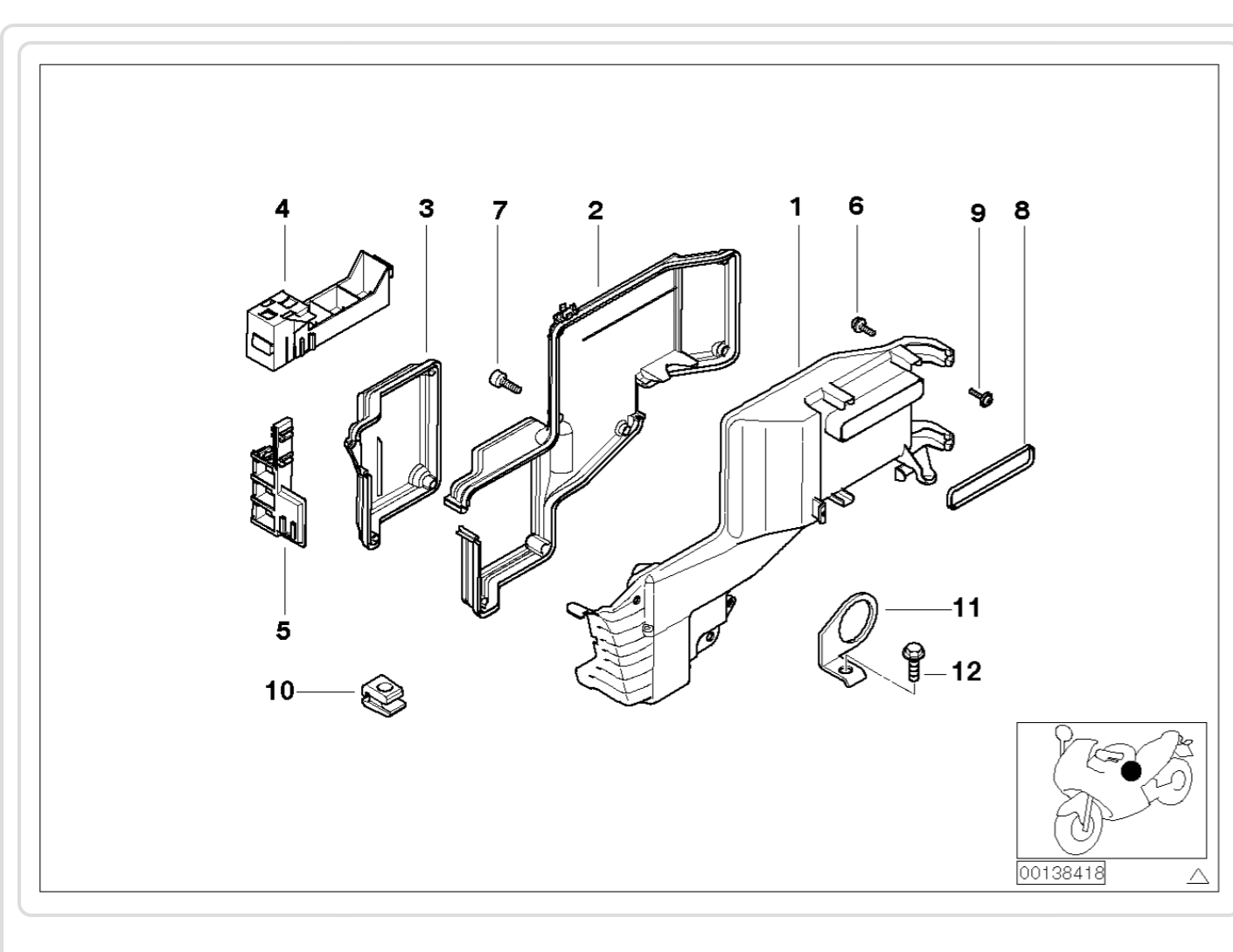 4
3
7
2
1
6
9
8
5
10
11
12
00138418