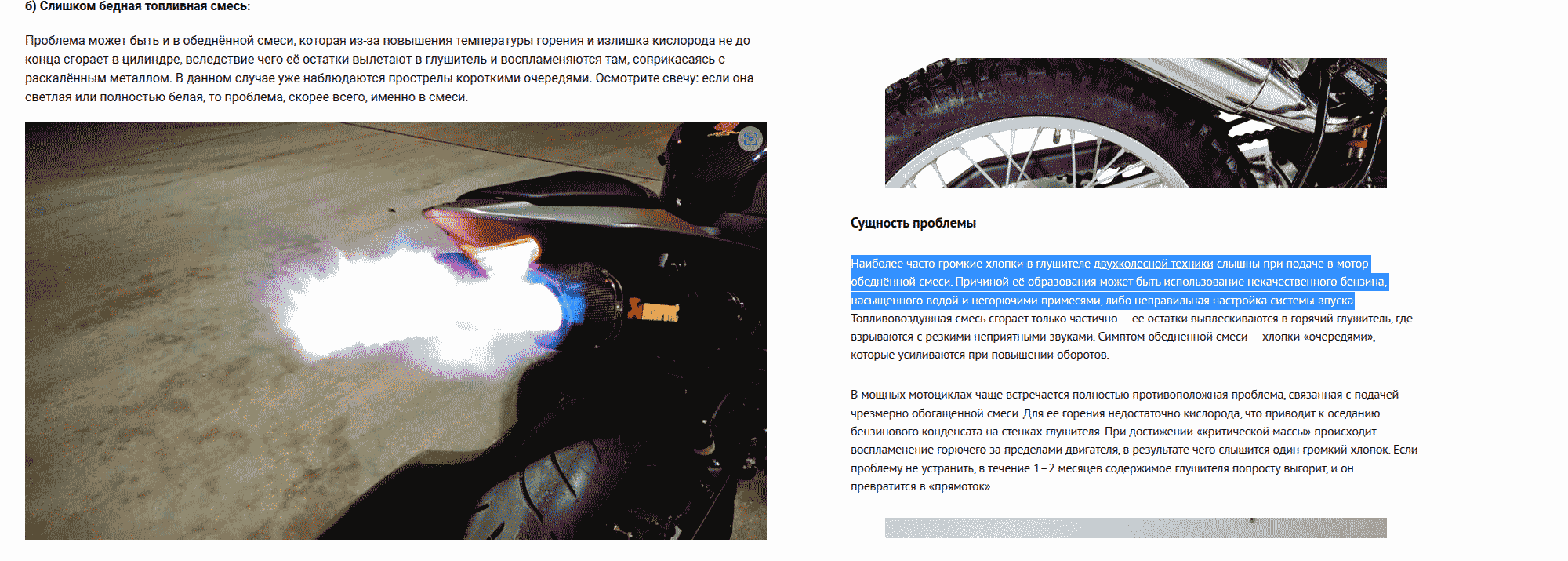 б) Слишком бедная топливная смесь:

Проблема может быть и в обеднённой смеси, которая из-за повышения температуры горения и излишка кислорода не до конца сгорает в цилиндре, вследствие чего её остатки вылетают в глушитель и воспламеняются там, соприкасаясь с раскалённым металлом. В данном случае уже наблюдаются прострелы короткими очередями. Осмотрите свечу: если она светлая или полностью белая, то проблема, скорее всего, именно в смеси.

Сущность проблемы

Наиболее часто громкие хлопки в глушителе двухколёсной техники слышны при подаче в мотор обеднённой смеси. Причиной её образования может быть использование некачественного бензина, насыщенного водой и негорючими примесями, либо неправильная настройка системы впуска. Топливовоздушная смесь сгорает только частично — её остатки выплёскиваются в горячий глушитель, где взрываются с резкими неприятными звуками. Симптом обеднённой смеси — хлопки «очередями», которые усиливаются при повышении оборотов.

В мощных мотоциклах чаще встречается полностью противоположная проблема, связанная с подачей чрезмерно обогащённой смеси. Для её горения недостаточно кислорода, что приводит к оседанию бензинового конденсата на стенках глушителя. При достижении «критической массы» происходит воспламенение горючего за пределами двигателя, в результате чего слышится один громкий хлопок. Если проблему не устранить, в течение 1–2 месяцев содержимое глушителя попросту выгорит, и он превратится в «прямоток».