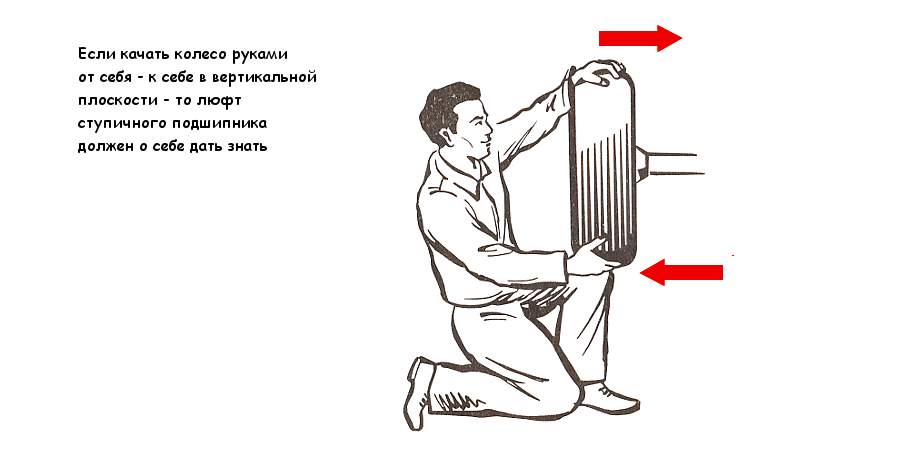 Если качать колесо руками от себя - к себе в вертикальной плоскости - то люфт ступичного подшипника должен о себе дать знать